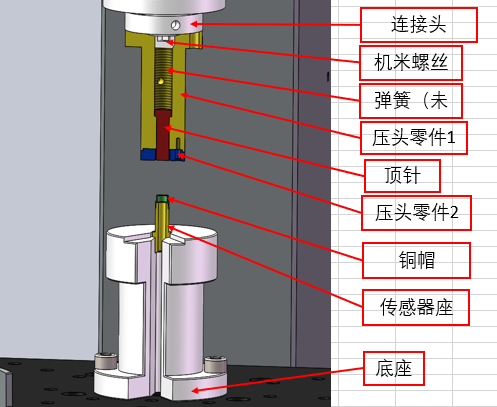 连接头

机米螺丝

弹簧（未

压头零件1

顶针

压头零件2

铜帽

传感器座

底座